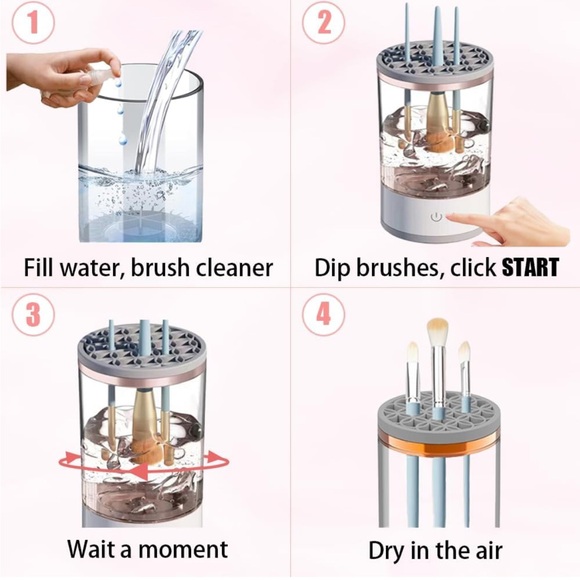 1

Fill water, brush cleaner

2

Dip brushes, click START

3

Wait a moment

4

Dry in the air